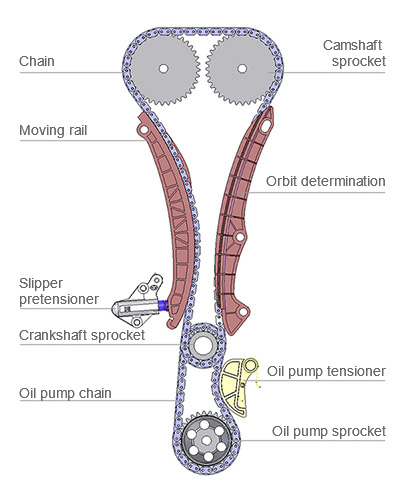 Chain

Camshaft sprocket

Moving rail

Orbit determination

Slipper pretensioner

Crankshaft sprocket

Oil pump tensioner

Oil pump chain

Oil pump sprocket