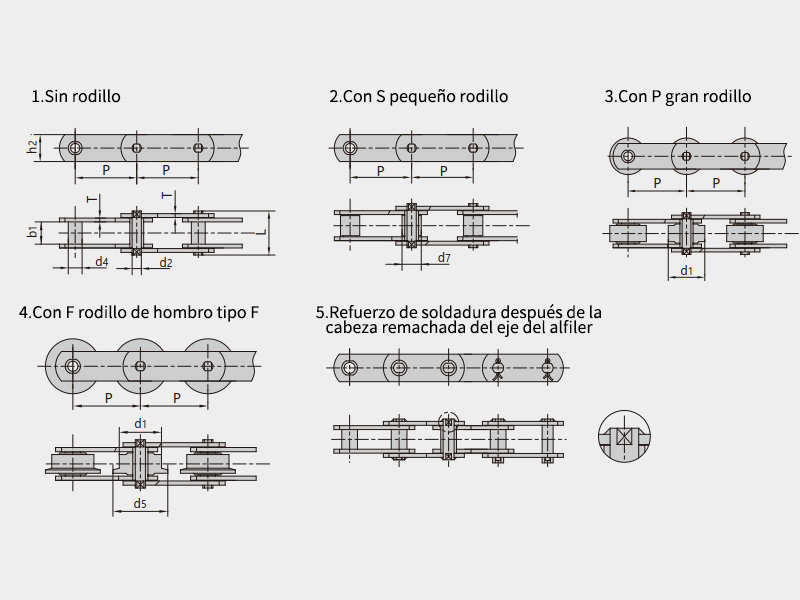 1.Sin rodillo

h2

P P

T T

b1 L

d4 d2

2.Con S pequeño rodillo

P P

d7

3.Con P gran rodillo

P P

d1

4.Con F rodillo de hombro tipo F

P P

d1

d5

5.Refuerzo de soldadura después de la cabeza remachada del eje del alfiler