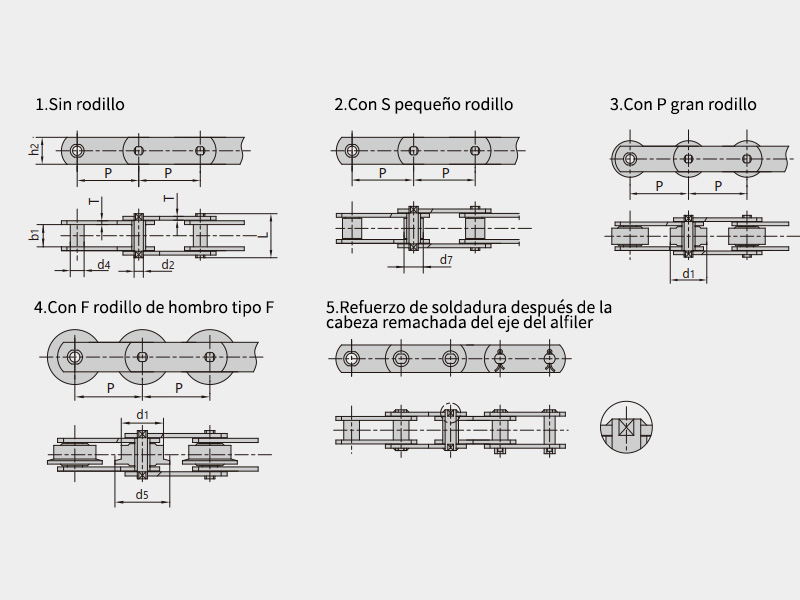 1.Sin rodillo

h2

P P

T T

b1 L

d4 d2

2.Con S pequeño rodillo

P P

d7

3.Con P gran rodillo

P P

d1

4.Con F rodillo de hombro tipo F

P P

d1

d5

5.Refuerzo de soldadura después de la cabeza remachada del eje del alfiler